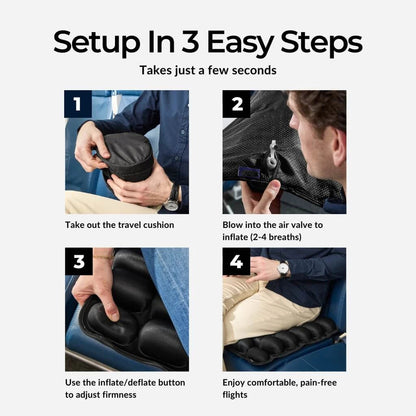 Setup In 3 Easy Steps

Takes just a few seconds

1

Take out the travel cushion

2

Blow into the air valve to inflate (2-4 breaths)

3

Use the inflate/deflate button to adjust firmness

4

Enjoy comfortable, pain-free flights